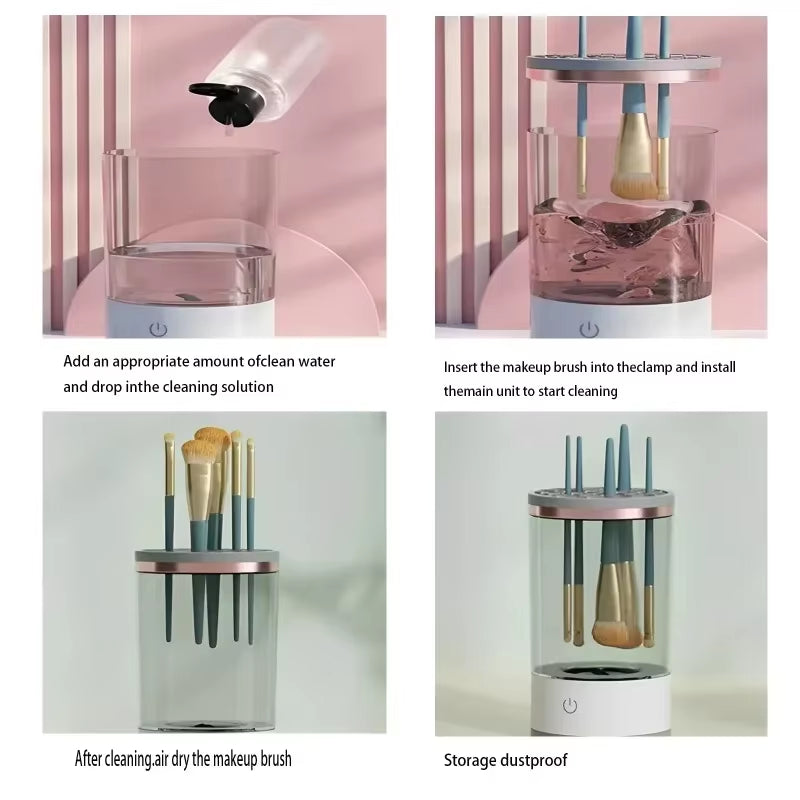 Add an appropriate amount ofclean water and drop inthe cleaning solution

Insert the makeup brush into theclamp and install themain unit to start cleaning

After cleaning.air dry the makeup brush

Storage dustproof