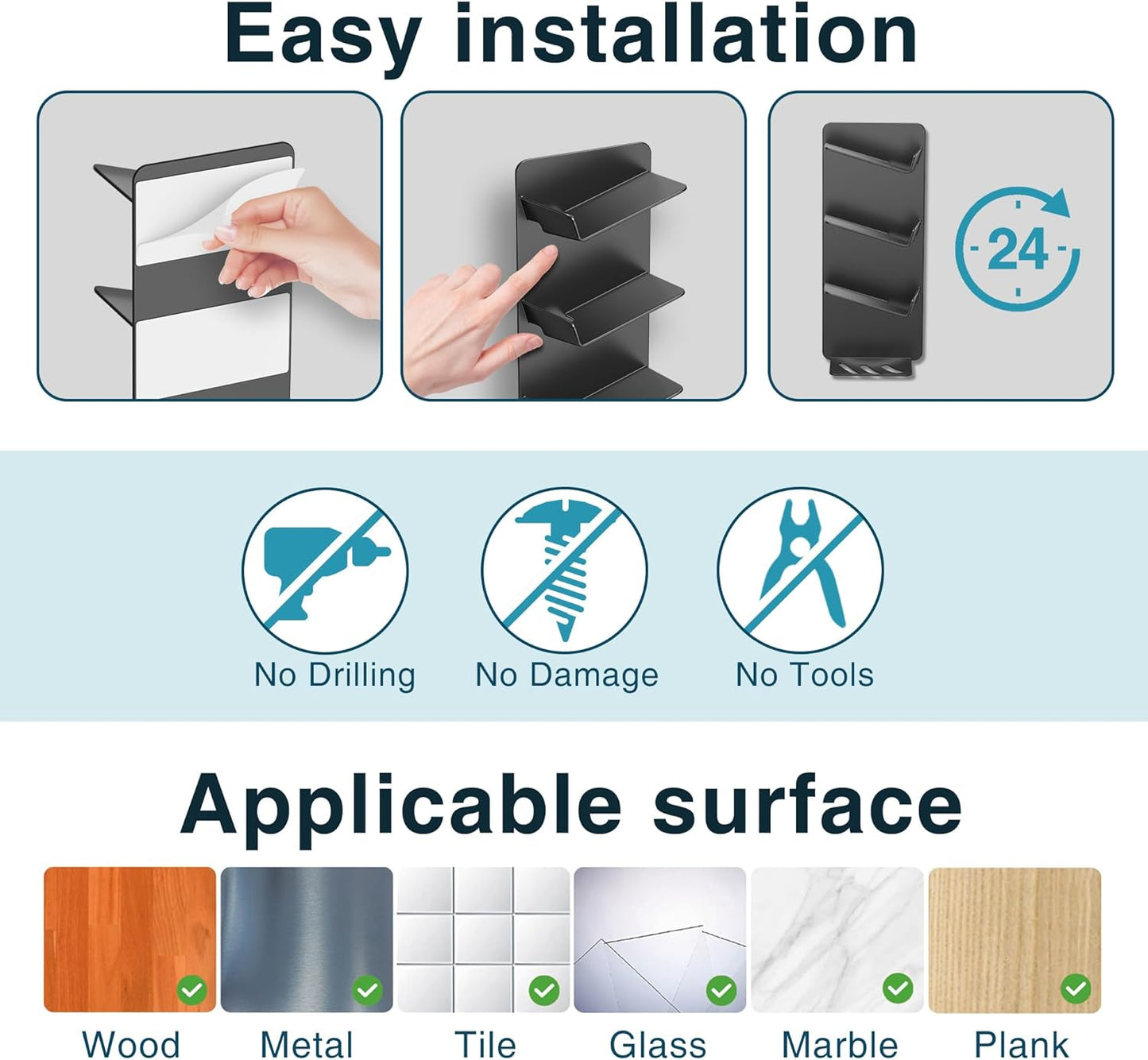 Easy installation

24

No Drilling
No Damage
No Tools

Applicable surface

Wood
Metal
Tile
Glass
Marble
Plank