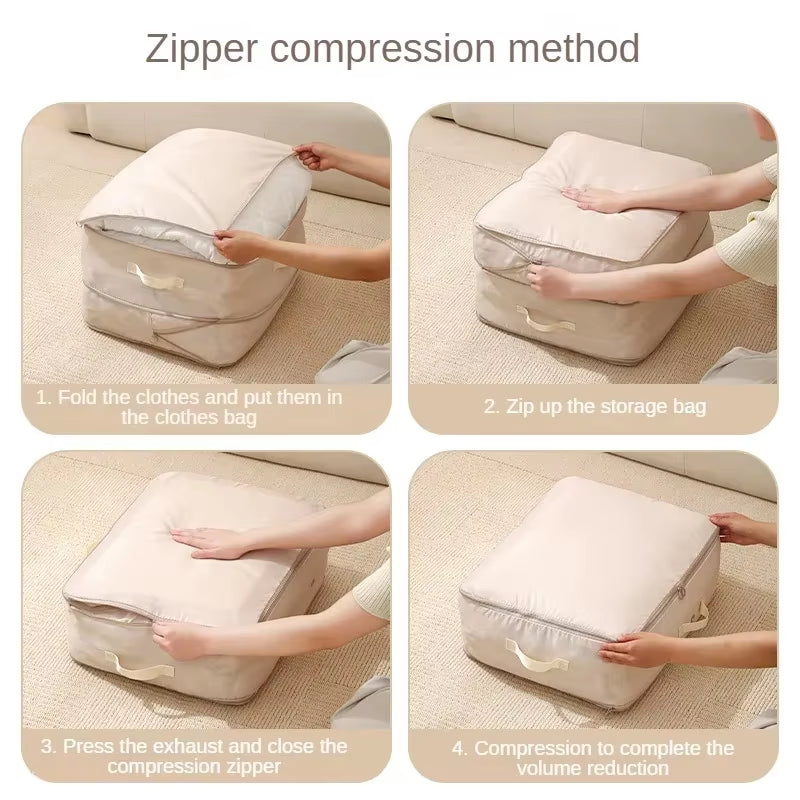 Zipper compression method

1. Fold the clothes and put them in the clothes bag

2. Zip up the storage bag

3. Press the exhaust and close the compression zipper

4. Compression to complete the volume reduction