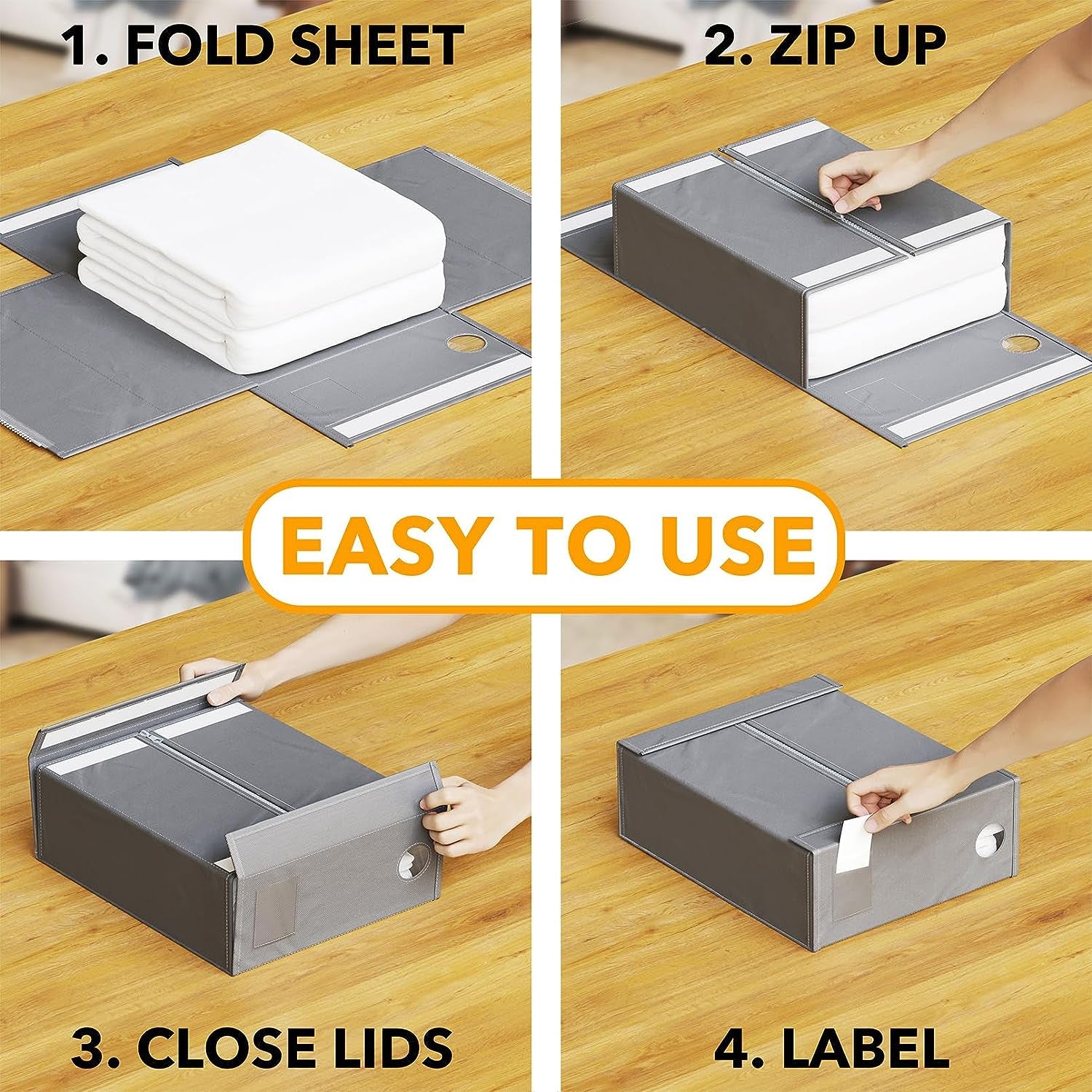 1. FOLD SHEET

2. ZIP UP

EASY TO USE

3. CLOSE LIDS

4. LABEL