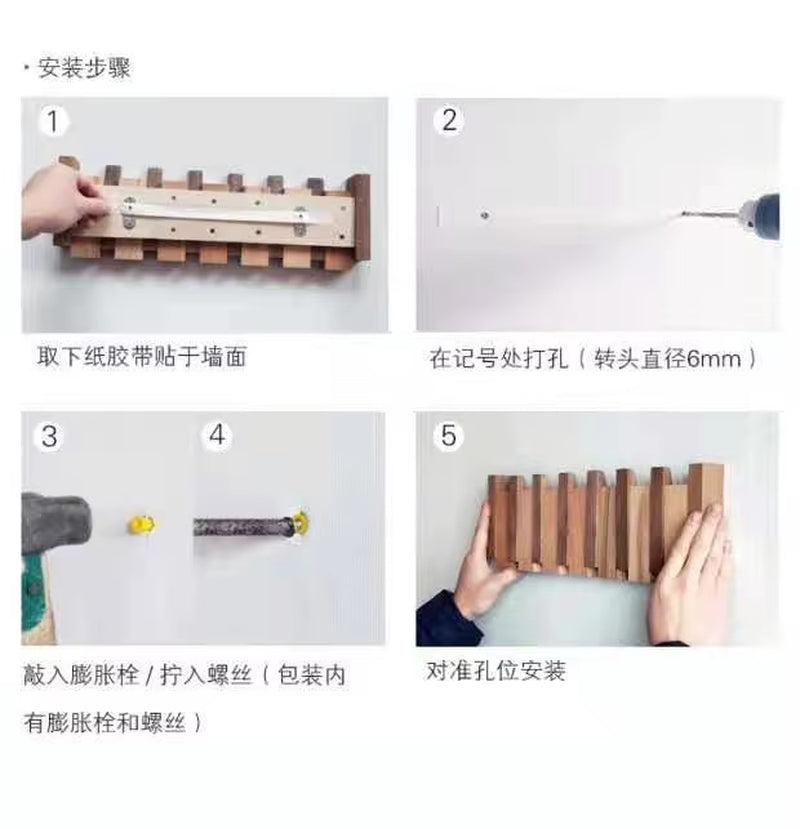 · 安装步骤

1

取下纸胶带贴于墙面

2

在记号处打孔（转头直径6mm）

3

4

敲入膨胀栓 / 拧入螺丝（包装内有膨胀栓和螺丝）

5

对准孔位安装